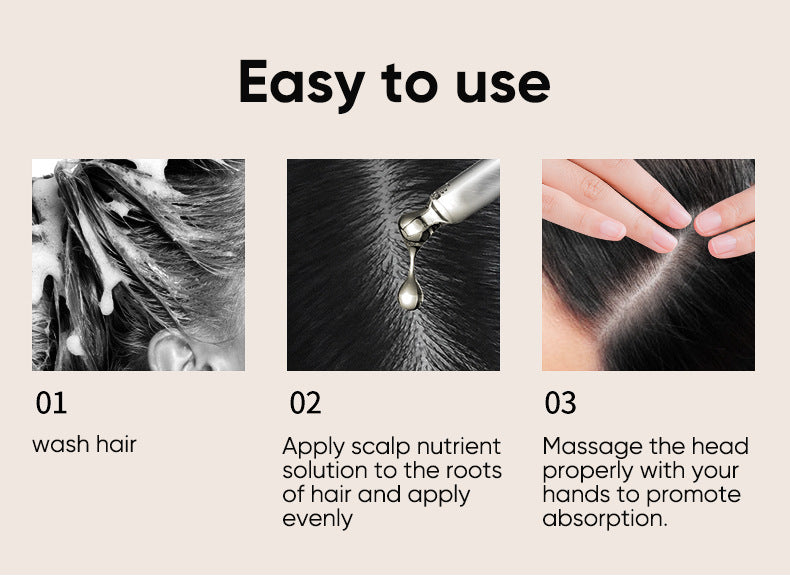 Easy to use

01

wash hair

02

Apply scalp nutrient solution to the roots of hair and apply evenly

03

Massage the head properly with your hands to promote absorption.